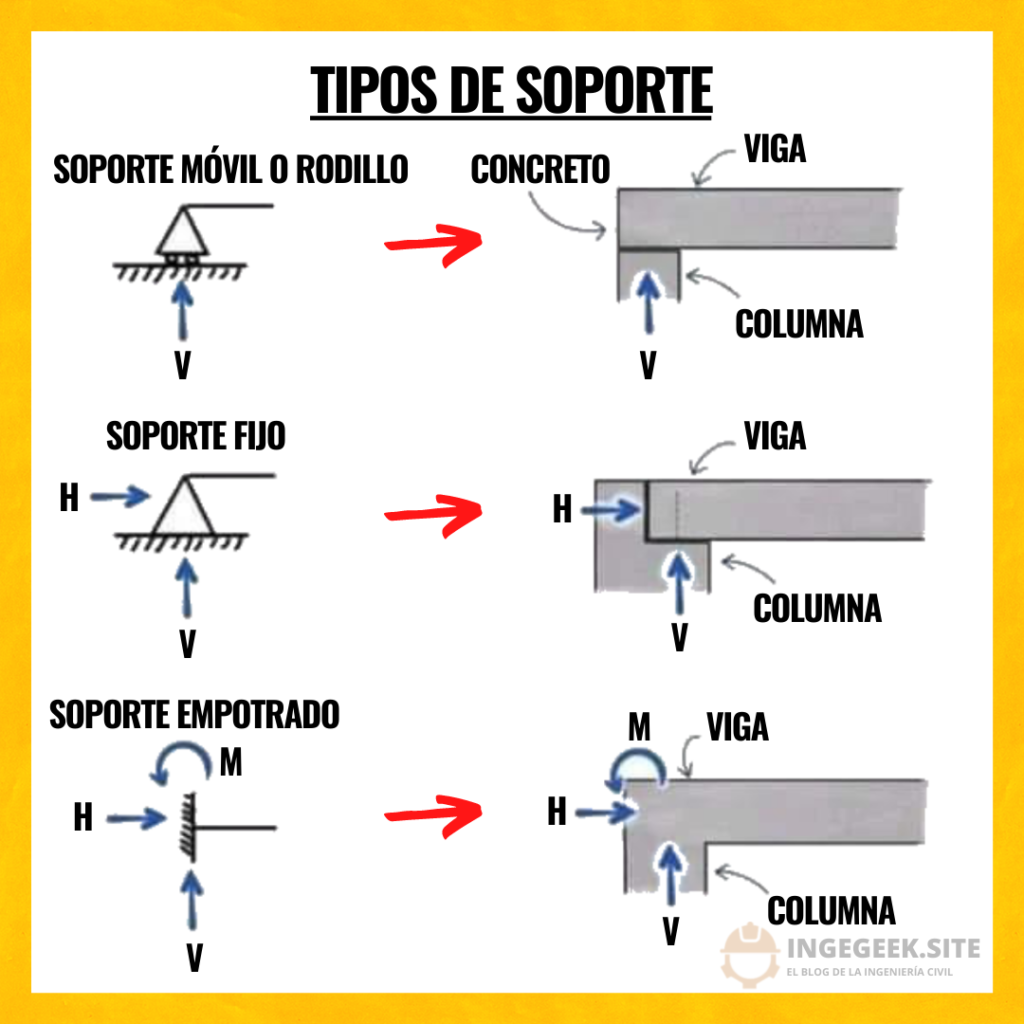 TIPOS DE SOPORTE

SOPORTE MÓVIL O RODILLO

V

CONCRETO

VIGA

COLUMNA

V

SOPORTE FIJO

H

V

VIGA

H

COLUMNA

V

SOPORTE EMPOTRADO

M

H

V

M

VIGA

H

COLUMNA

V

INGEGEEK.SITE
EL BLOG DE LA INGENIERÍA CIVIL